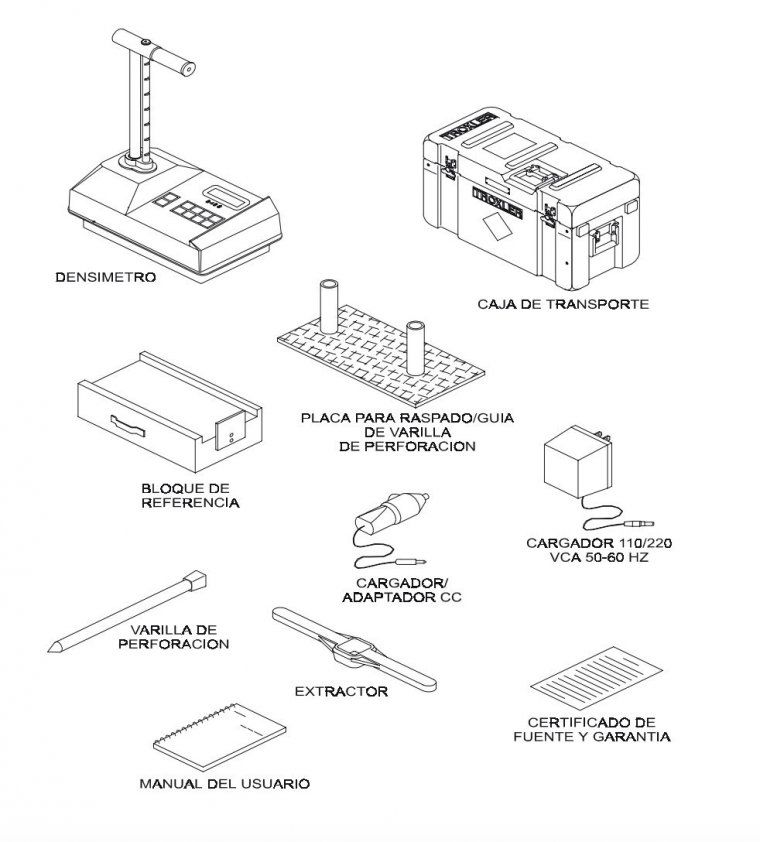 TROXLER

TROXLER

DENSIMETRO

CAJA DE TRANSPORTE

PLACA PARA RASPADO/GUIA DE VARILLA DE PERFORACION

BLOQUE DE REFERENCIA

CARGADOR 110/220 VCA 50-60 HZ

CARGADOR/ ADAPTADOR CC

VARILLA DE PERFORACION

EXTRACTOR

CERTIFICADO DE FUENTE Y GARANTIA

MANUAL DEL USUARIO